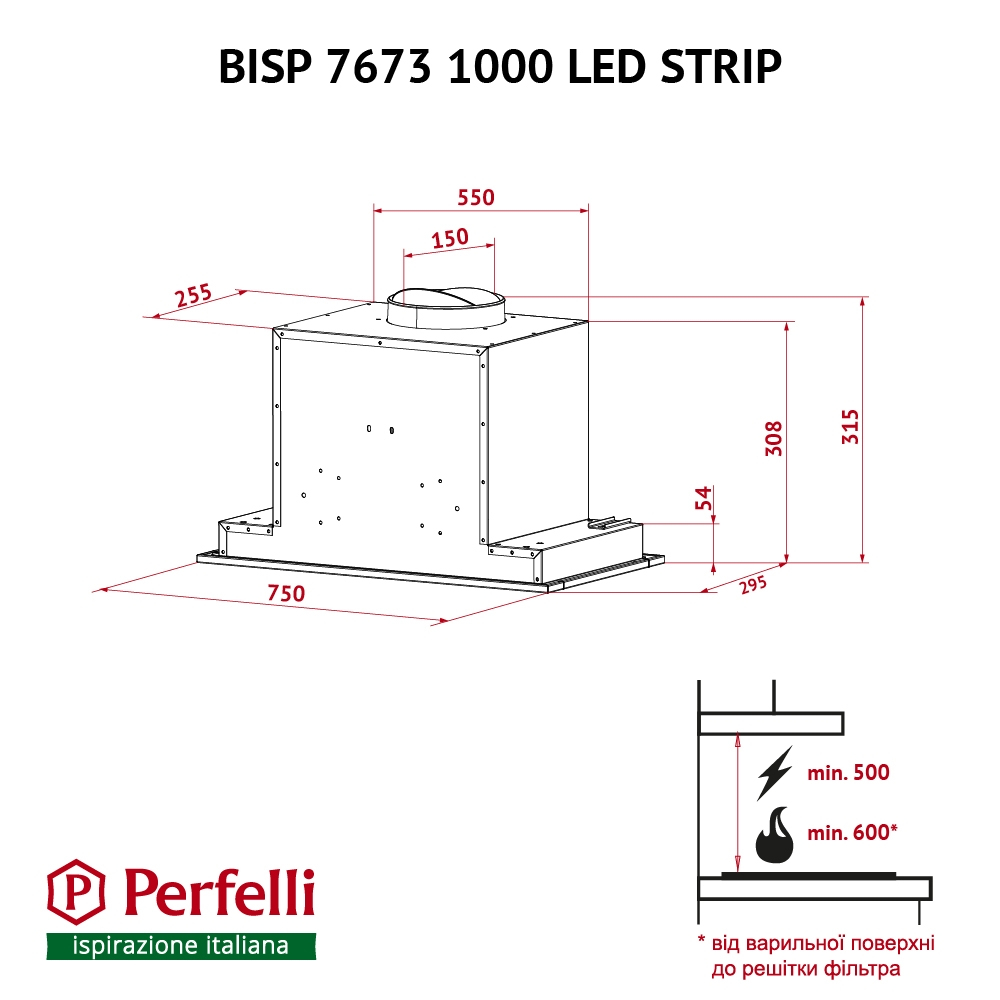 BISP 7673 1000 LED STRIP

550

150

255

308

315

54

750

295

min. 500

min. 600*

Perfelli

ispirazione italiana

* від варильної поверхні до решітки фільтра