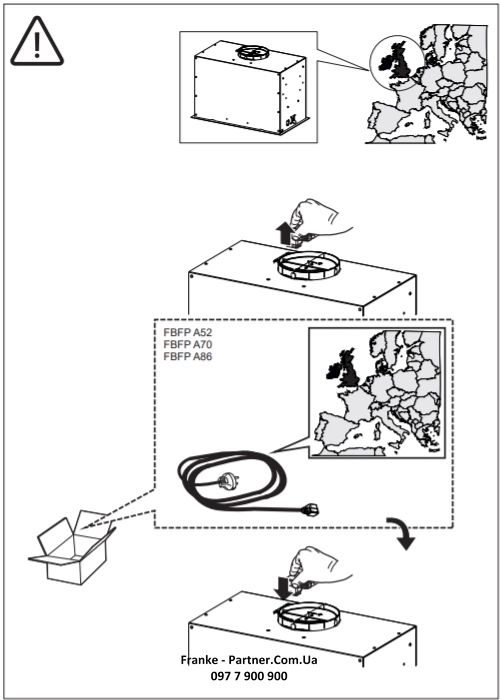 FBFP A52
FBFP A70
FBFP A86

Franke - Partner.Com.Ua
097 7 900 900