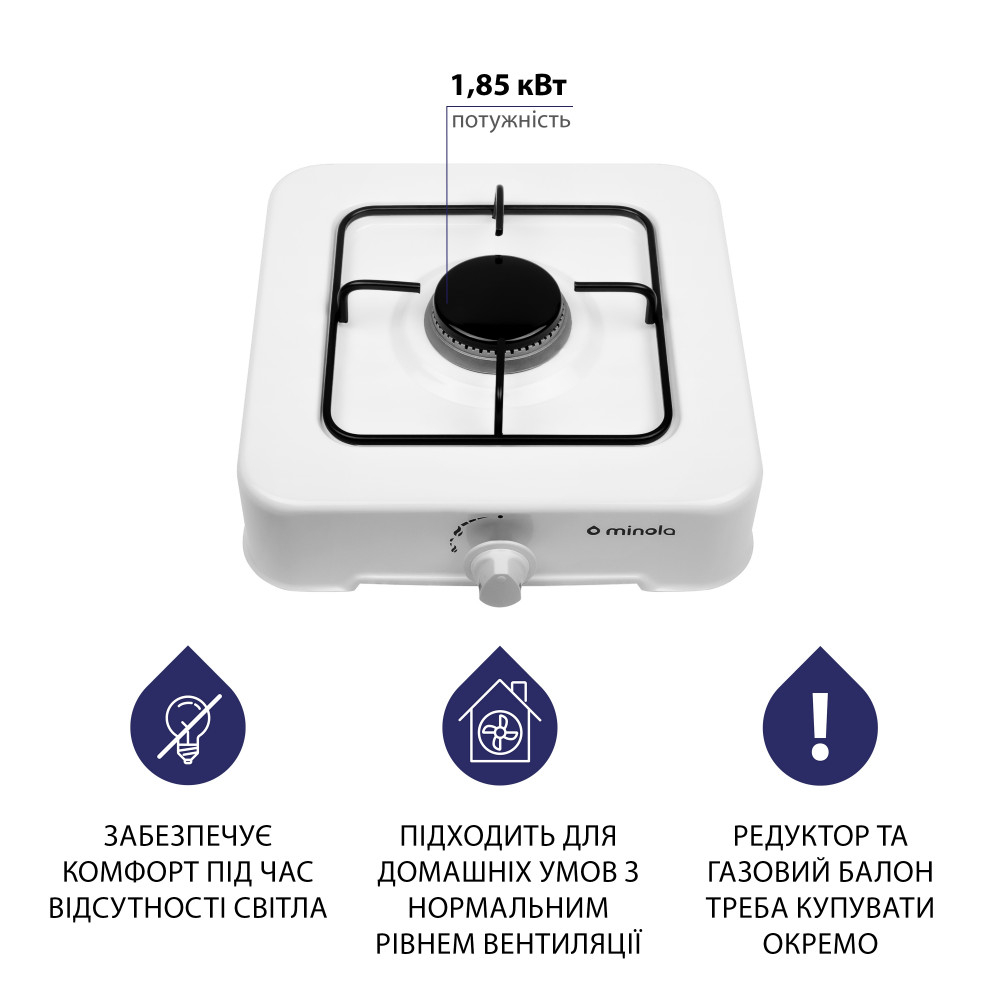 1,85 кВт
потужність

minola

ЗАБЕЗПЕЧУЄ КОМФОРТ ПІД ЧАС ВІДСУТНОСТІ СВІТЛА

ПІДХОДИТЬ ДЛЯ ДОМАШНІХ УМОВ З НОРМАЛЬНИМ РІВНЕМ ВЕНТИЛЯЦІЇ

РЕДУКТОР ТА ГАЗОВИЙ БАЛОН ТРЕБА КУПУВАТИ ОКРЕМО