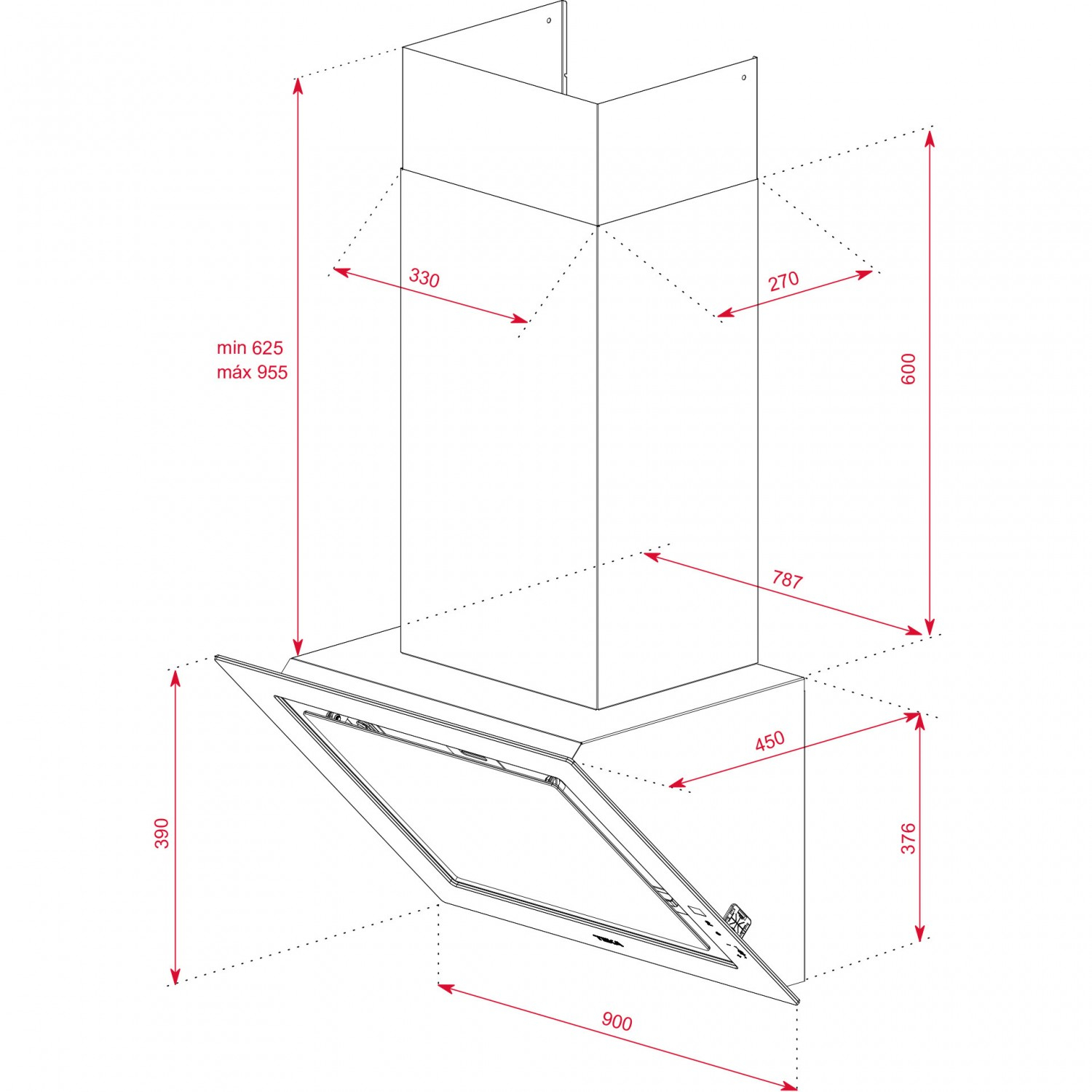 330

270

min 625
máx 955

600

787

450

390

376

900