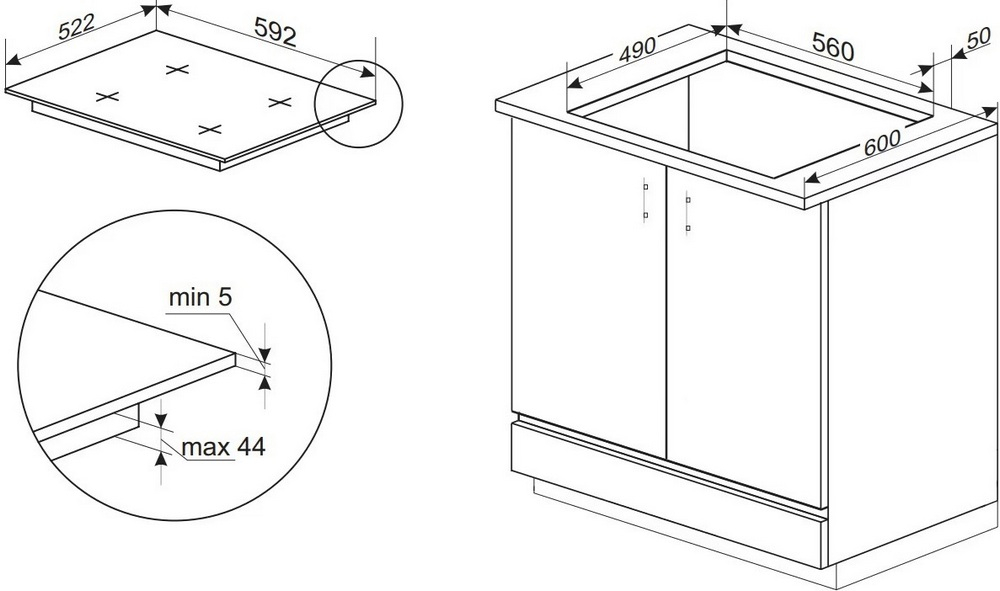 522
592
min 5
max 44
490
560
50
600