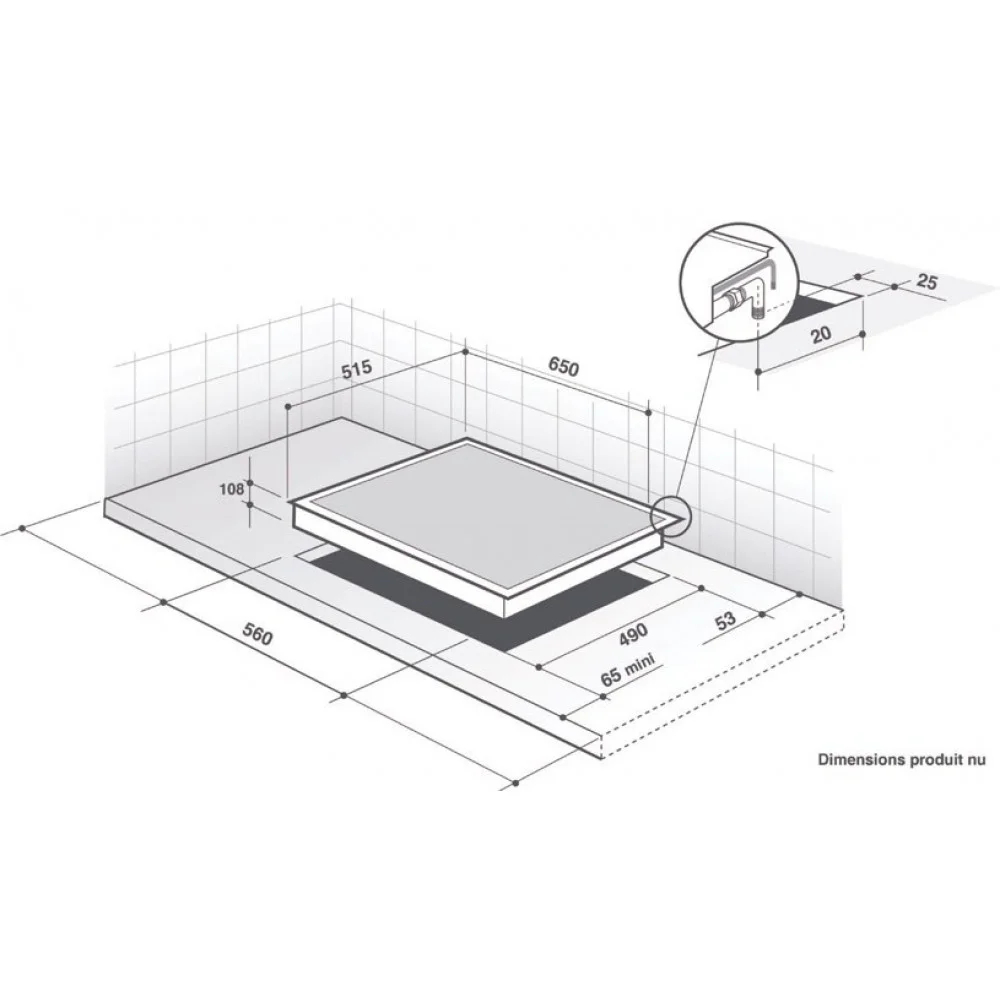 25
20
515
650
108
560
490
53
65 mini
Dimensions produit nu