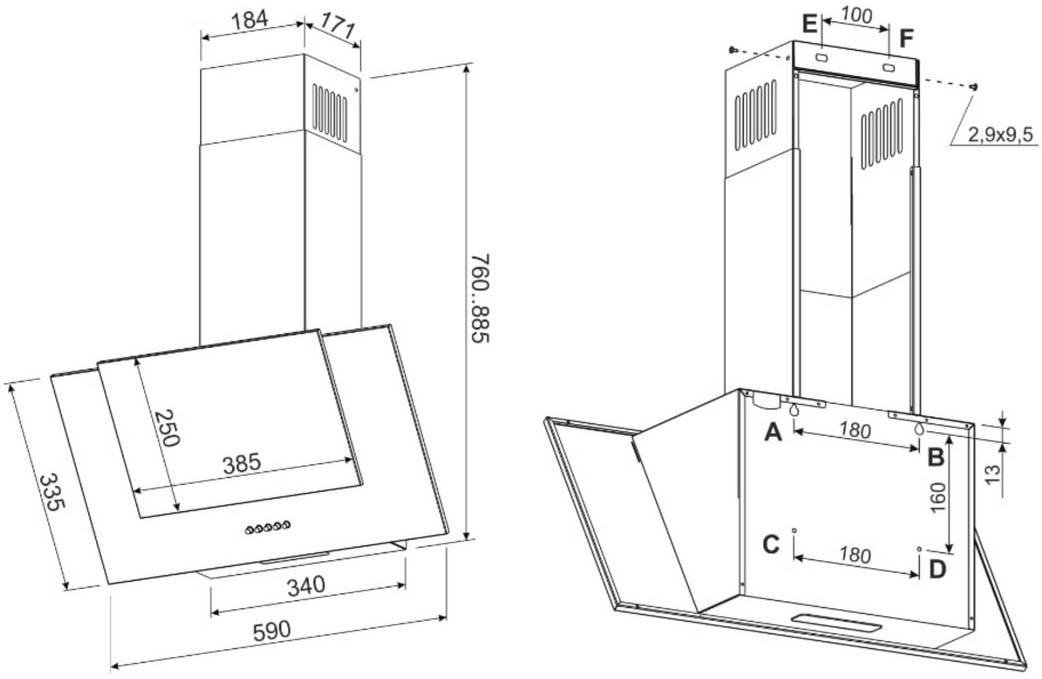 184
171
760..885
250
385
335
340
590
E
100
F
2,9x9,5
A
180
B
13
160
C
180
D