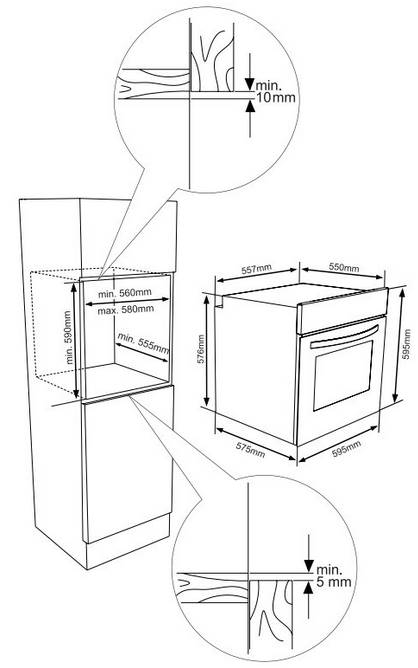 min.
10mm

min. 560mm
max. 580mm
min. 590mm
min. 555mm

557mm
550mm
576mm
595mm
575mm
595mm

min.
5 mm