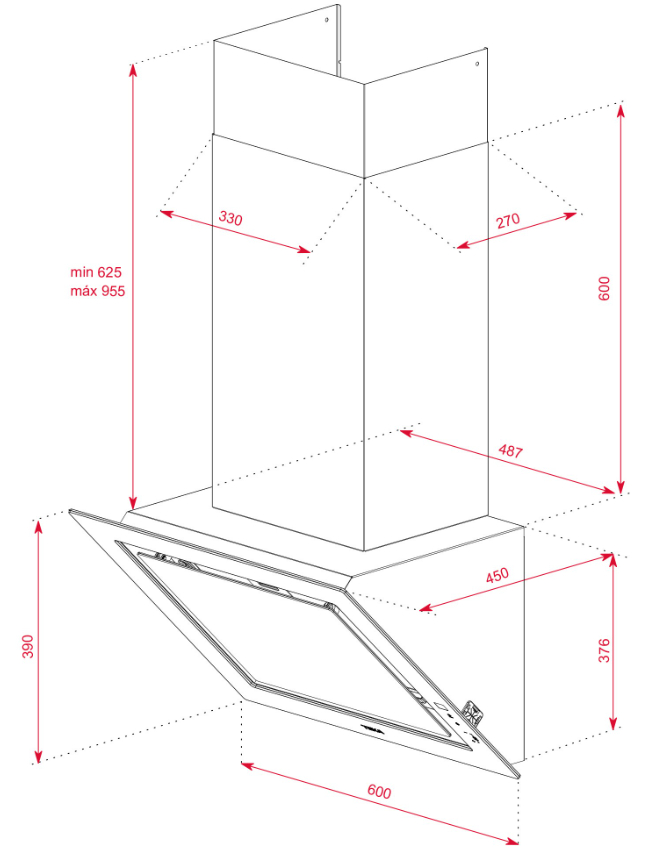 330
270
min 625
máx 955
600
487
450
390
376
600