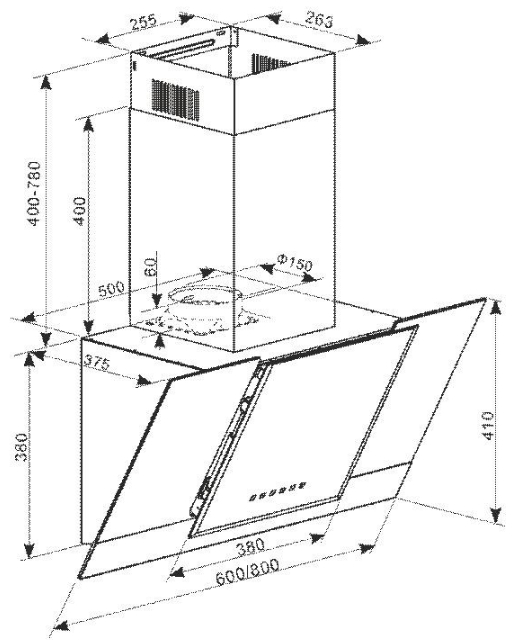 255
263
400-780
400
60
Φ150
500
375
380
410
380
600/800