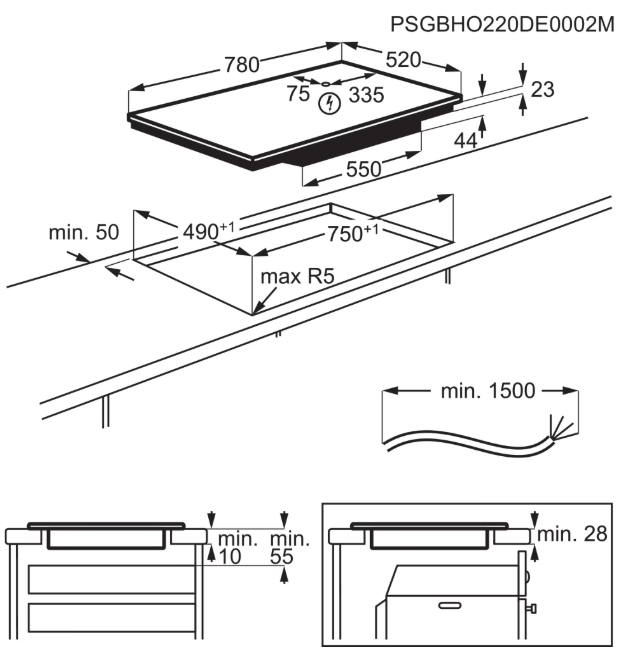 PSGBHO220DE0002M

780
520
75
335
23
44
550

min. 50
$490^{+1}$
$750^{+1}$
max R5

min. 1500

min.
10
min.
55

min. 28