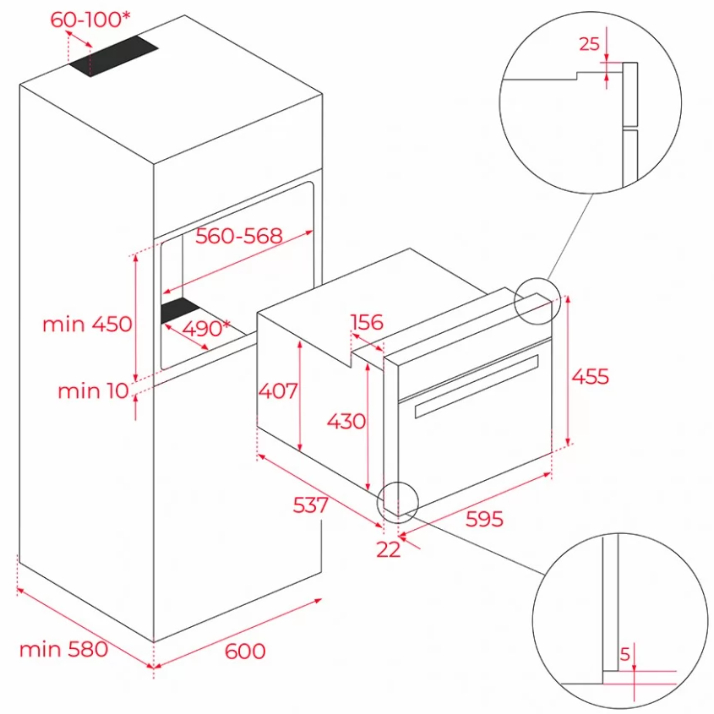 60-100*

25

560-568

min 450

490*

156

min 10

407

430

455

537

595

22

min 580

600

5