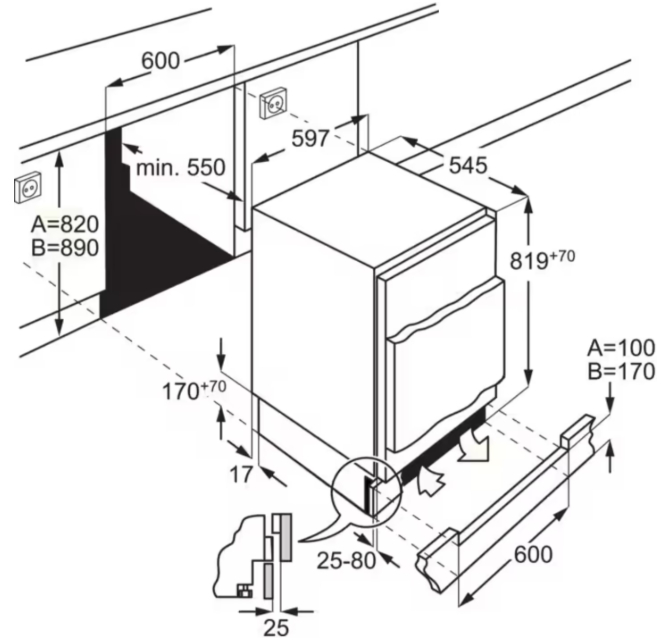 600

597

545

min. 550

A=820
B=890

$819^{+70}$

A=100
B=170

$170^{+70}$

17

25-80

600

25