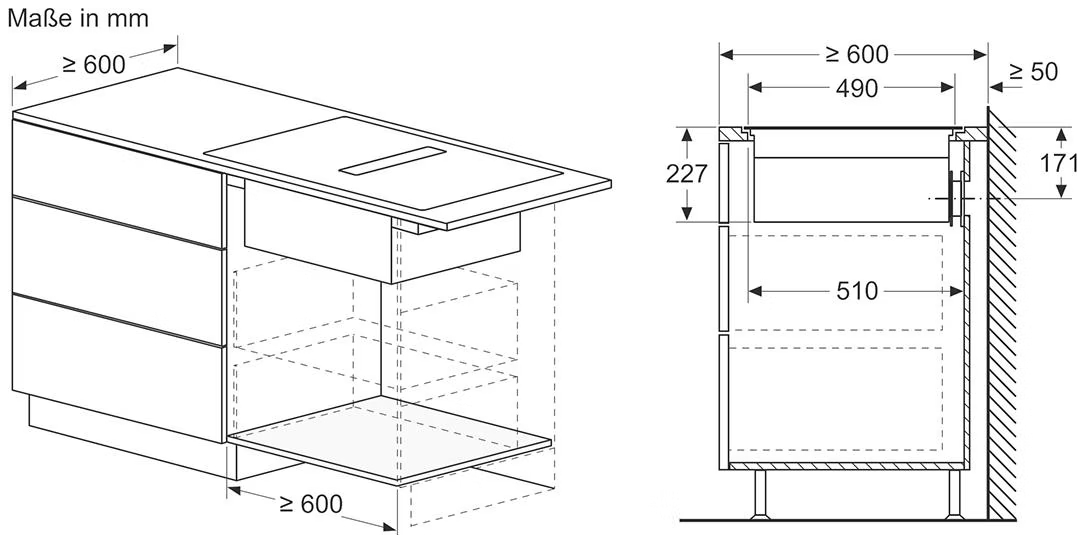 Maße in mm

≥ 600

≥ 600

≥ 600

490

≥ 50

227

171

510