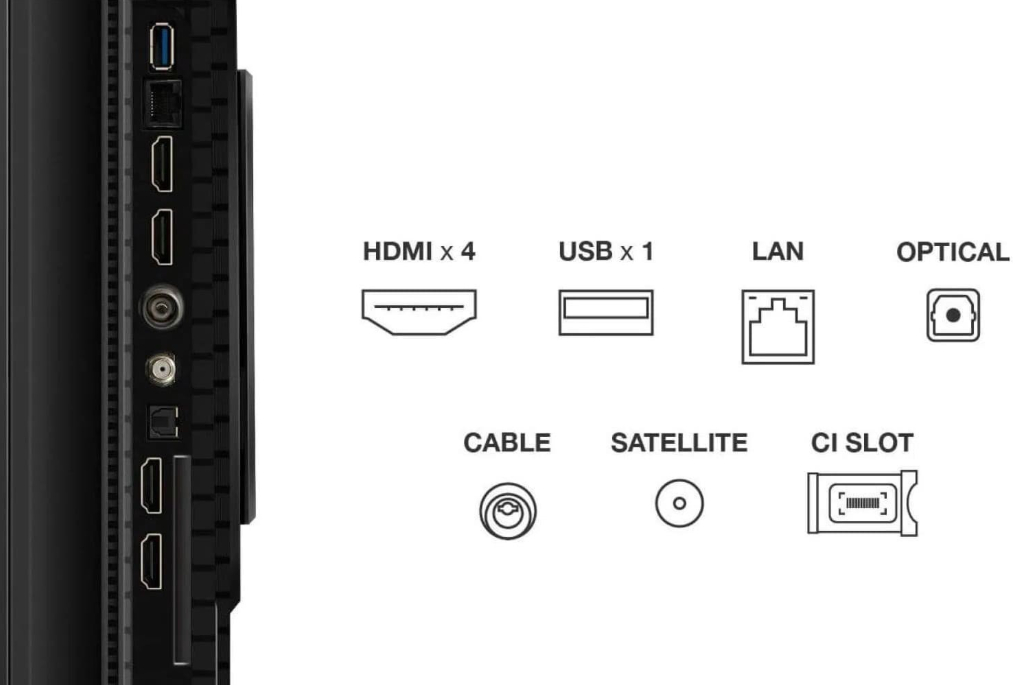 HDMI x 4
USB x 1
LAN
OPTICAL
CABLE
SATELLITE
CI SLOT