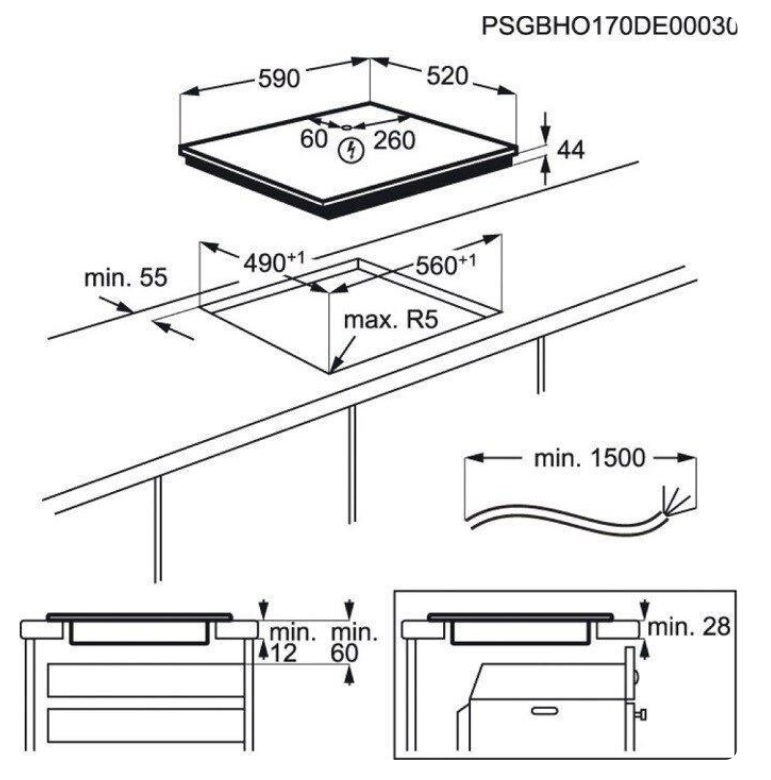 PSGBHO170DE00030

590

520

60

260

44

$490^{+1}$

$560^{+1}$

min. 55

max. R5

min. 1500

min.
12

min.
60

min. 28