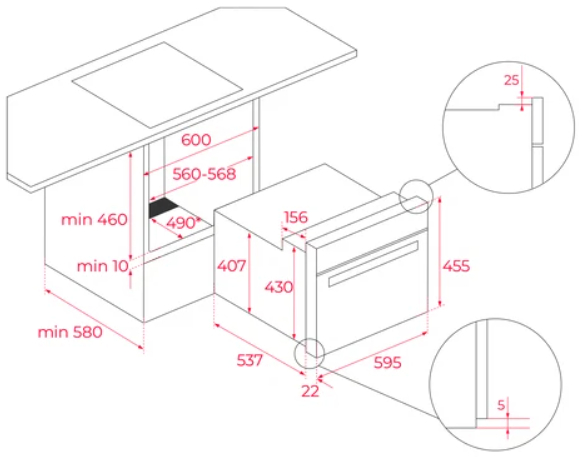 25

600

560-568

min 460

490*

156

min 10

407

430

455

min 580

537

595

22

5