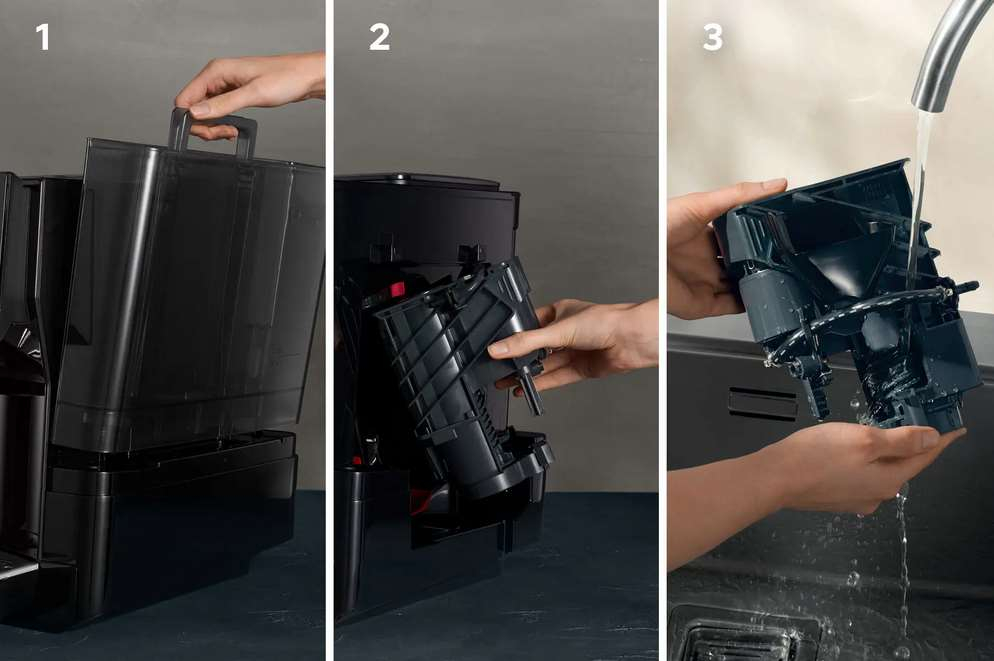 1

2

3