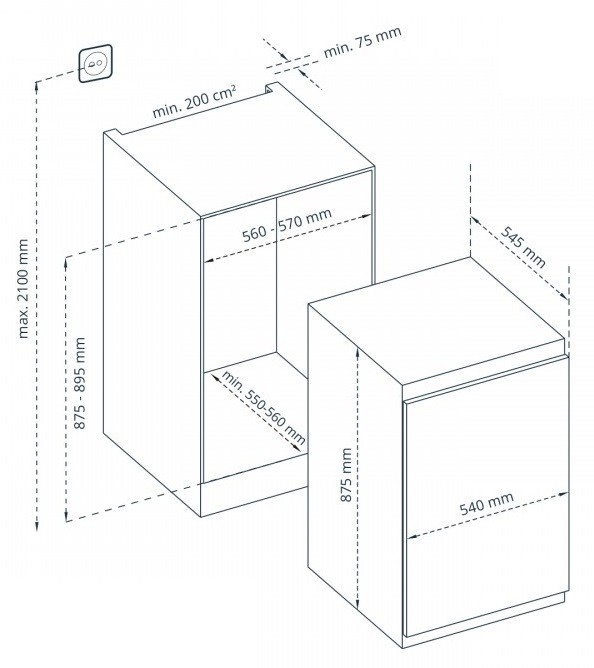 min. 75 mm

min. 200 cm²

max. 2100 mm

560 - 570 mm

545 mm

875 - 895 mm

min. 550-560 mm

875 mm

540 mm