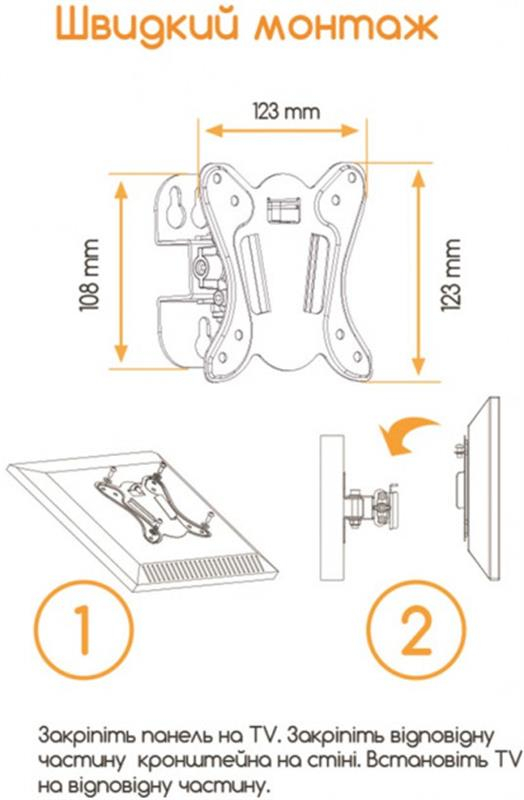 Швидкий монтаж

123 mm

108 mm

123 mm

1

2

Закріпіть панель на TV. Закріпіть відповідну частину кронштейна на стіні. Встановіть TV на відповідну частину.