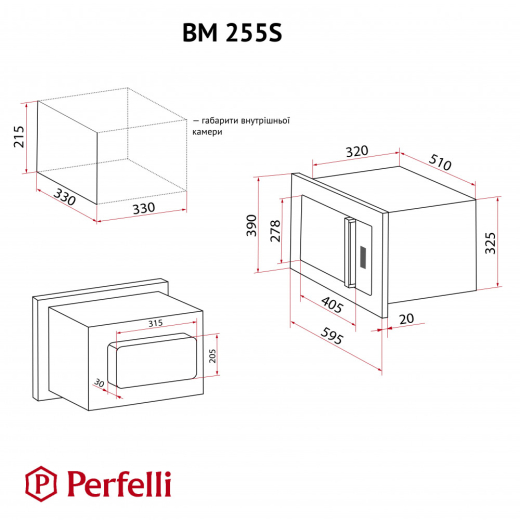 BM 255S

215

330

330

— габарити внутрішньої камери

320

510

390

278

325

405

20

595

315

205

30

Perfelli