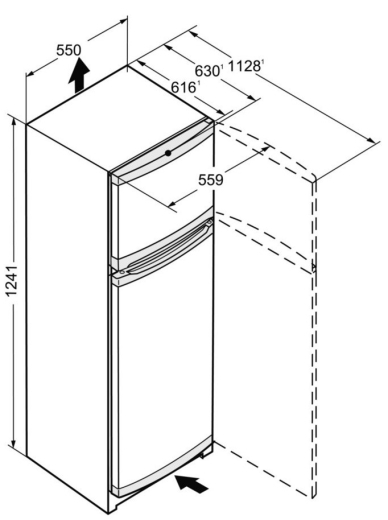 550
$630^1$
$1128^1$
$616^1$
559
1241