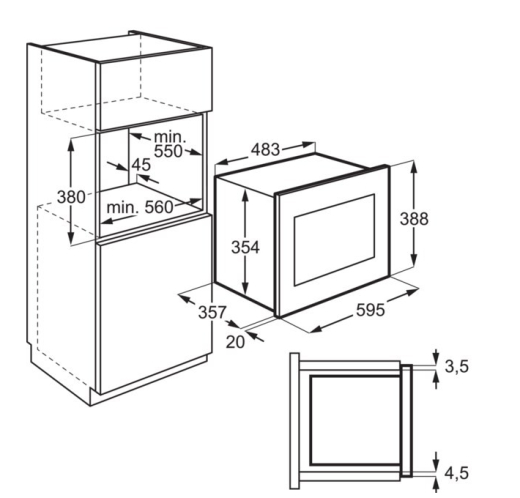 min.
550
45
380
min. 560
483
388
354
357
595
20
3,5
4,5