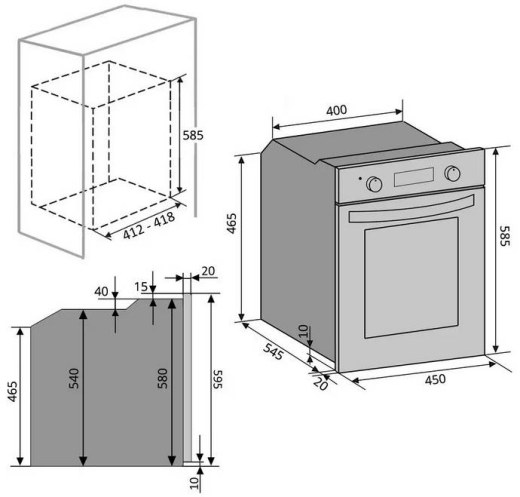 585
412 - 418
400
465
585
10
545
20
450
20
40
15
465
540
580
595
10