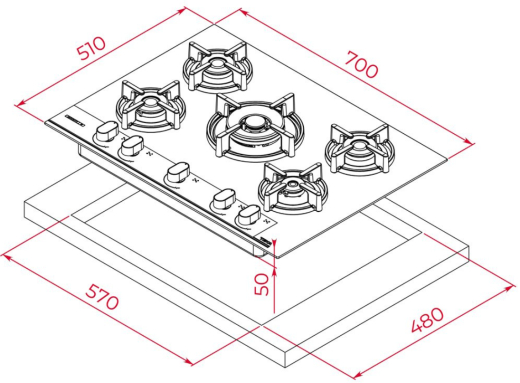 510

700

50

570

480