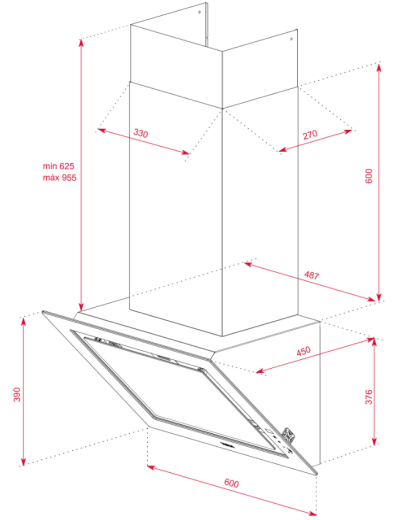 330

270

min 625
máx 955

600

487

450

390

376

600