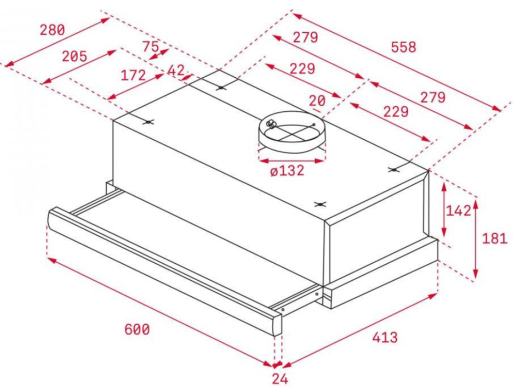 280
205
75
172
42
279
558
229
279
20
229
ø132
142
181
600
413
24