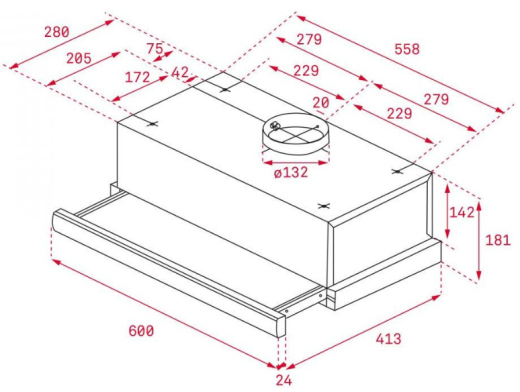 280
205
75
172
42
279
558
229
20
279
229
ø132
142
181
600
413
24