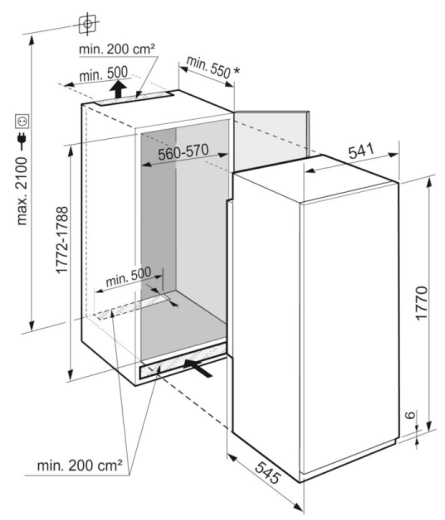 min. 200 cm²

min. 500

min. 550 *

max. 2100

560-570

541

1772-1788

min. 500

1770

6

min. 200 cm²

545