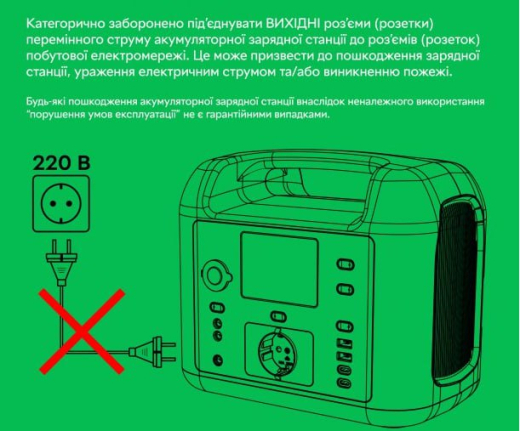 Категорично заборонено під'єднувати ВИХІДНІ роз'єми (розетки) перемінного струму акумуляторної зарядної станції до роз'ємів (розеток) побутової електромережі. Це може призвести до пошкодження зарядної станції, ураження електричним струмом та/або виникненню пожежі.

Будь-які пошкодження акумуляторної зарядної станції внаслідок неналежного використання "порушення умов експлуатації" не є гарантійними випадками.

220 В