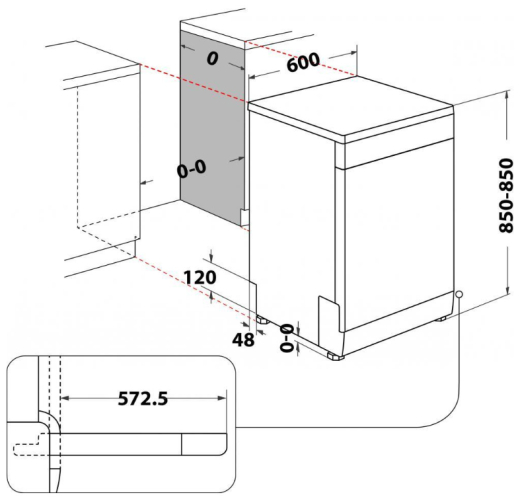 0

600

0-0

850-850

120

48

0-0

572.5