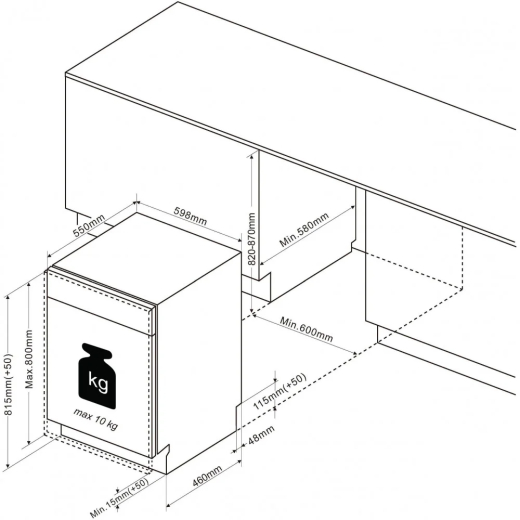 550mm
598mm
820-870mm
Min.580mm
Min.600mm
815mm(+50)
Max.800mm
kg
max 10 kg
115mm(+50)
48mm
460mm
Min.15mm(+50)