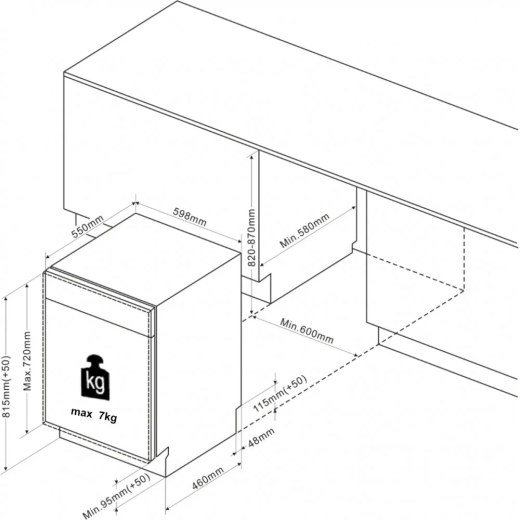 550mm
598mm
820-870mm
Min.580mm
Min.600mm
815mm(+50)
Max.720mm
kg
max 7kg
115mm(+50)
48mm
460mm
Min.95mm(+50)